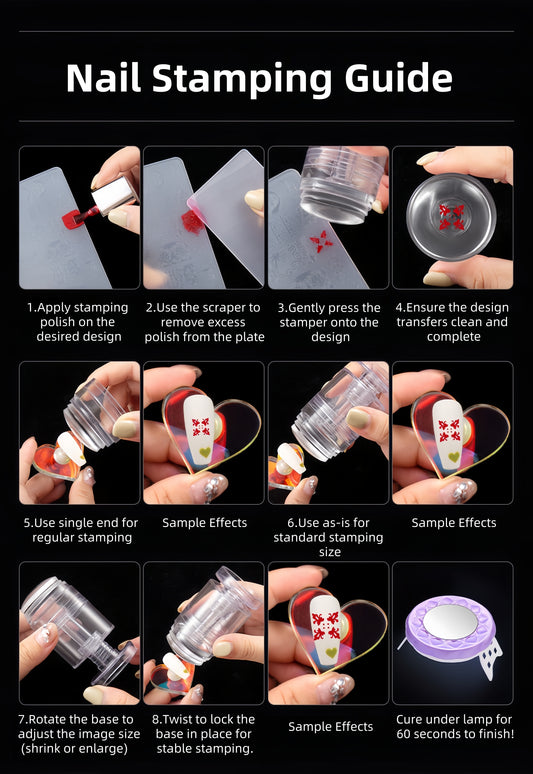 Nail Stamping Guide

1.Apply stamping polish on the desired design

2.Use the scraper to remove excess polish from the plate

3.Gently press the stamper onto the design

4.Ensure the design transfers clean and complete

5.Use single end for regular stamping

Sample Effects

6.Use as-is for standard stamping size

Sample Effects

7.Rotate the base to adjust the image size (shrink or enlarge)

8.Twist to lock the base in place for stable stamping.

Sample Effects

Cure under lamp for 60 seconds to finish!