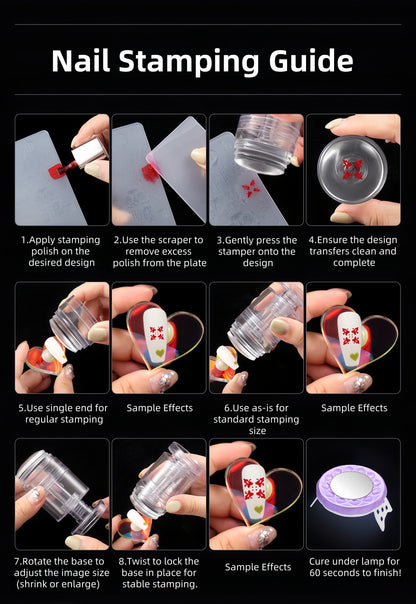 Nail Stamping Guide

1.Apply stamping polish on the desired design

2.Use the scraper to remove excess polish from the plate

3.Gently press the stamper onto the design

4.Ensure the design transfers clean and complete

5.Use single end for regular stamping

Sample Effects

6.Use as-is for standard stamping size

Sample Effects

7.Rotate the base to adjust the image size (shrink or enlarge)

8.Twist to lock the base in place for stable stamping.

Sample Effects

Cure under lamp for 60 seconds to finish!