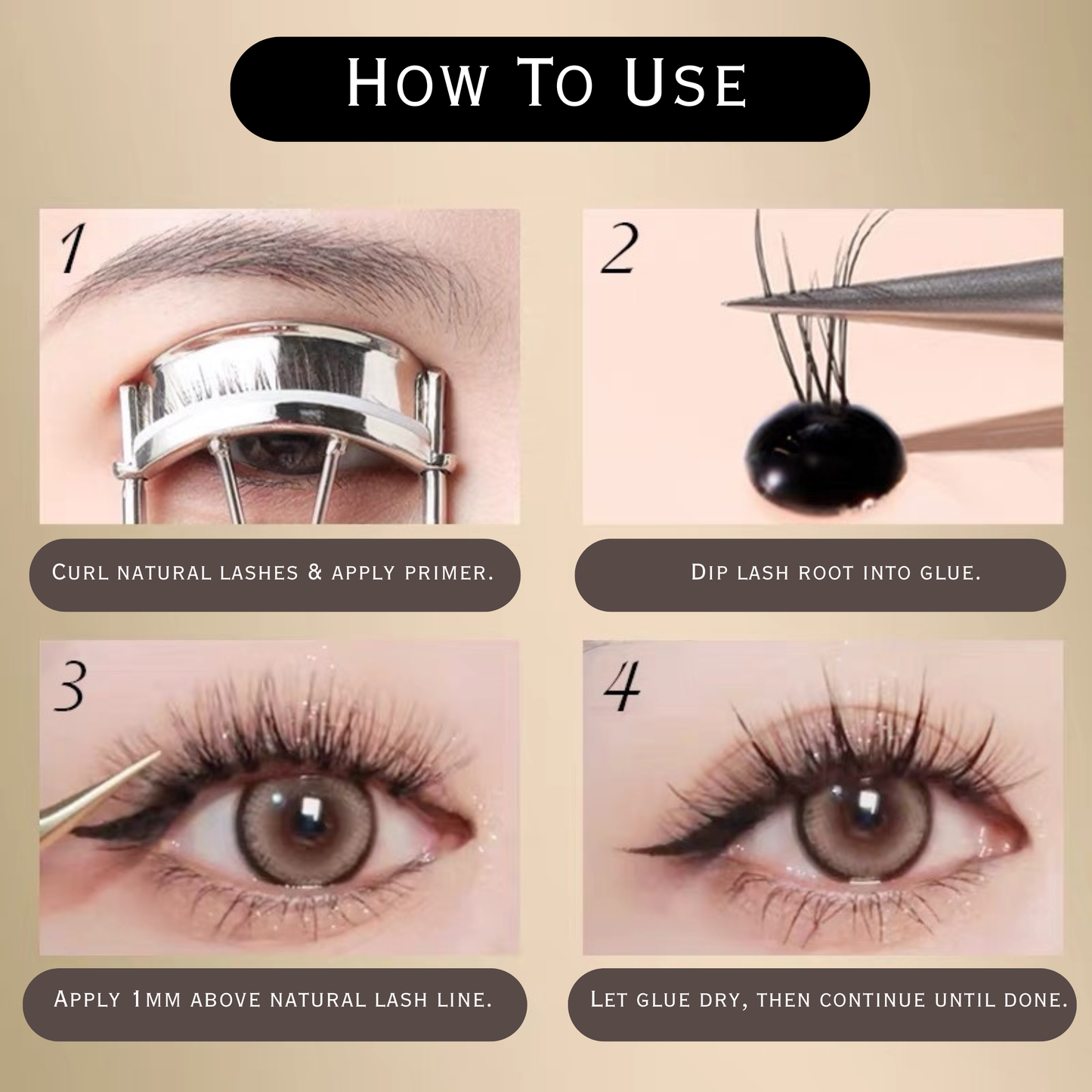 How To Use

1

Curl natural lashes & apply primer.

2

Dip lash root into glue.

3

Apply 1mm above natural lash line.

4

Let glue dry, then continue until done.