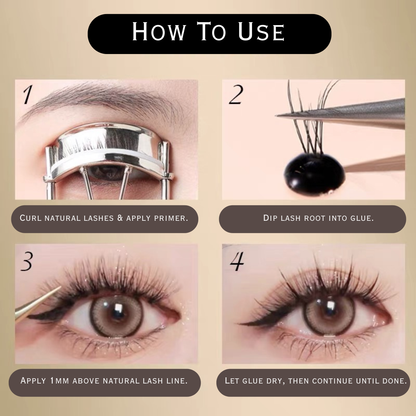 How To Use

1

Curl natural lashes & apply primer.

2

Dip lash root into glue.

3

Apply 1mm above natural lash line.

4

Let glue dry, then continue until done.