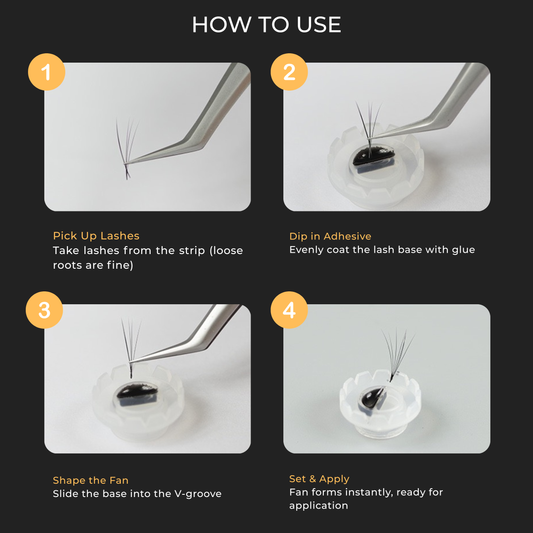 HOW TO USE

1

Pick Up Lashes
Take lashes from the strip (loose roots are fine)

2

Dip in Adhesive
Evenly coat the lash base with glue

3

Shape the Fan
Slide the base into the V-groove

4

Set & Apply
Fan forms instantly, ready for application